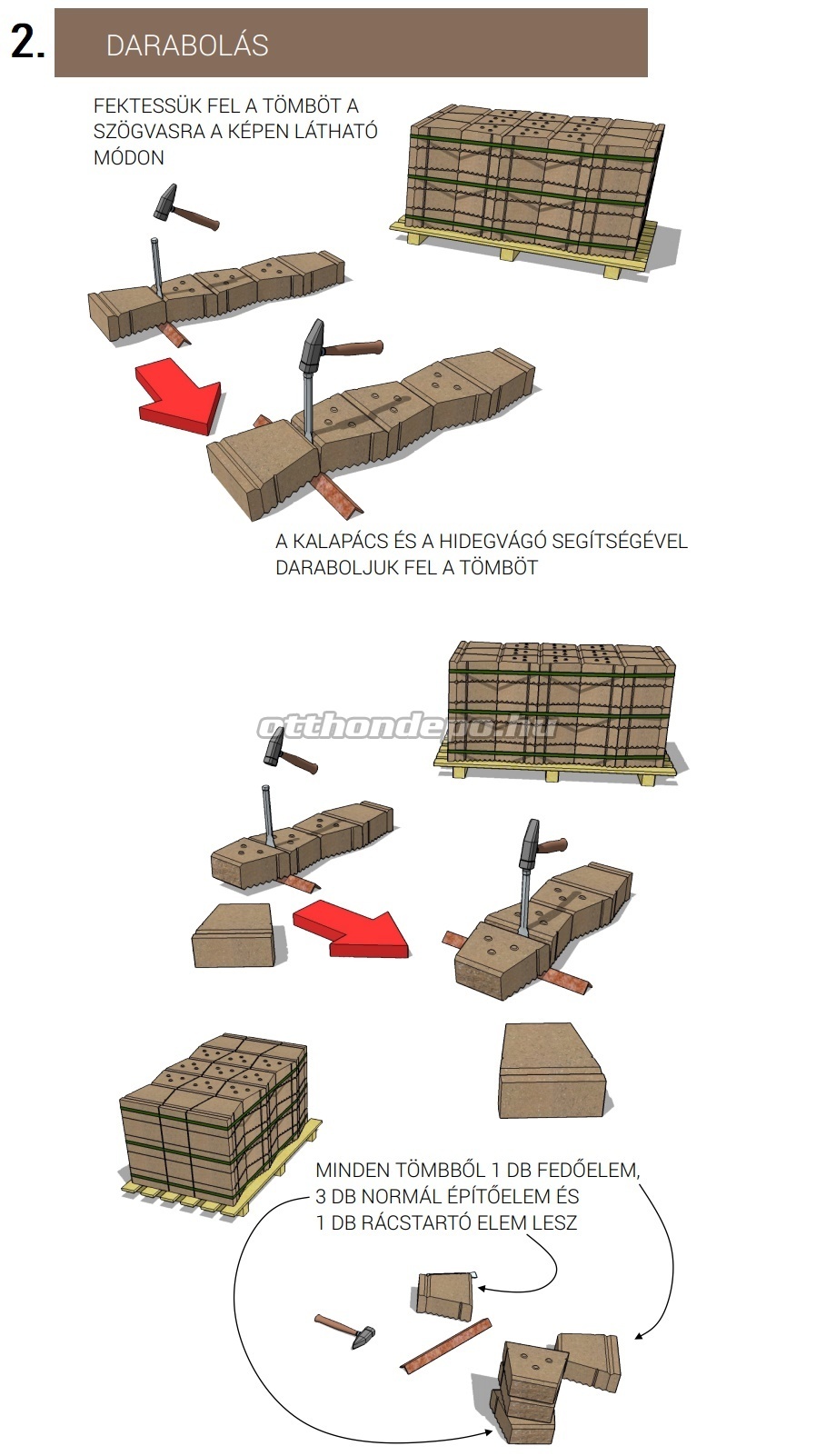 2. DARABOLÁS

FEKTESSÜK FEL A TÖMBÖT A SZÖGVASRA A KÉPEN LÁTHATÓ MÓDON

A KALAPÁCS ÉS A HIDEGVÁGÓ SEGÍTSÉGÉVEL DARABOLJUK FEL A TÖMBÖT

otthondepo.hu

MINDEN TÖMBBŐL 1 DB FEDŐELEM, 3 DB NORMÁL ÉPÍTŐELEM ÉS 1 DB RÁCSTARTÓ ELEM LESZ