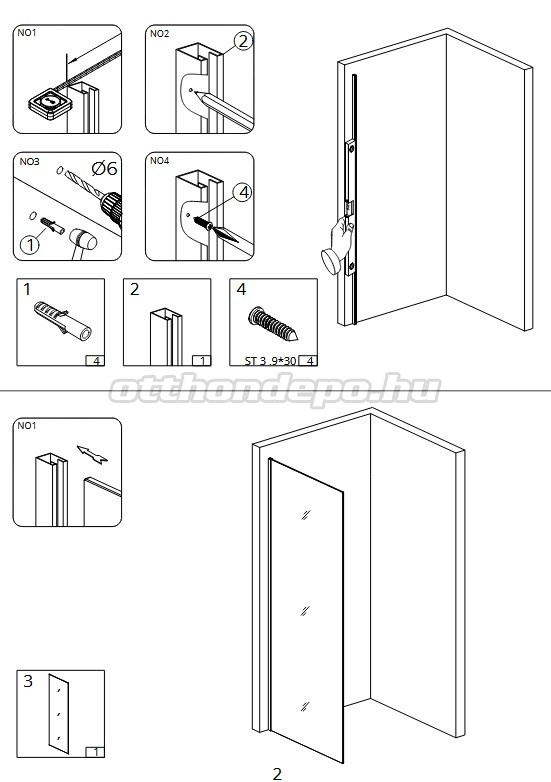 NO1

NO2

2

NO3

Ø6

1

NO4

4

1

4

2

1

4

ST 3.9*30

4

otthondepo.hu

NO1

3

1

2