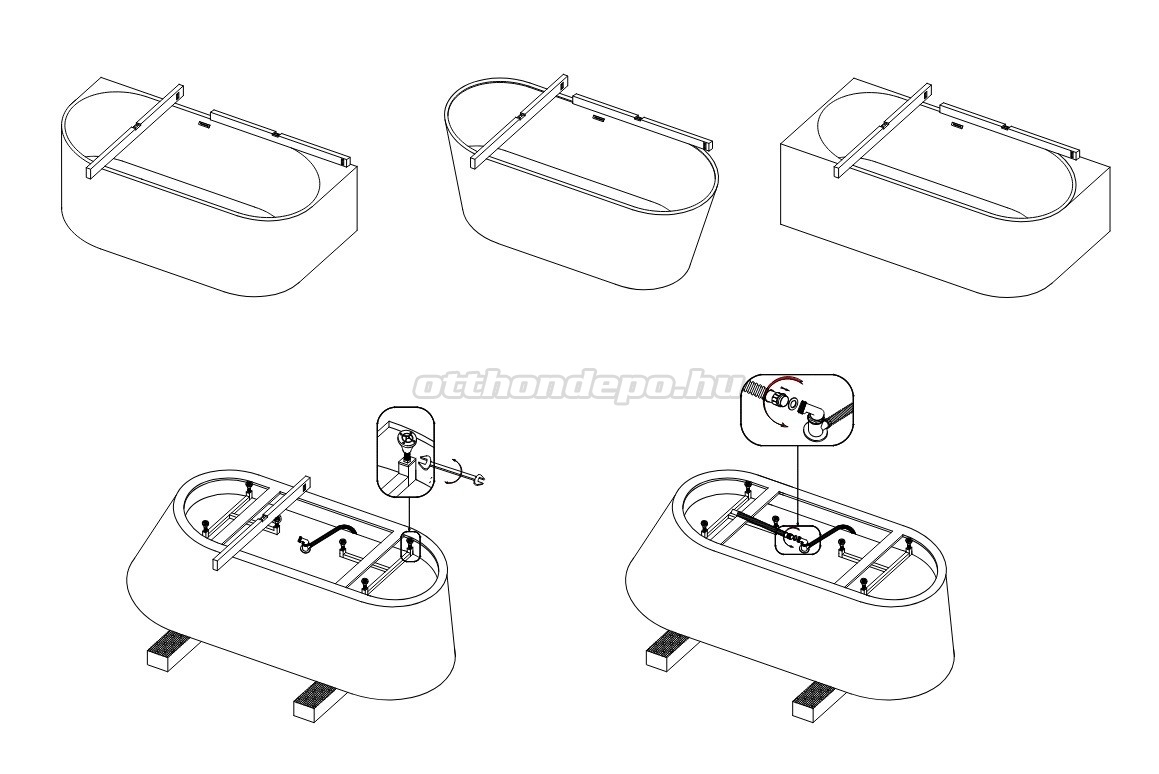 otthondepo.hu