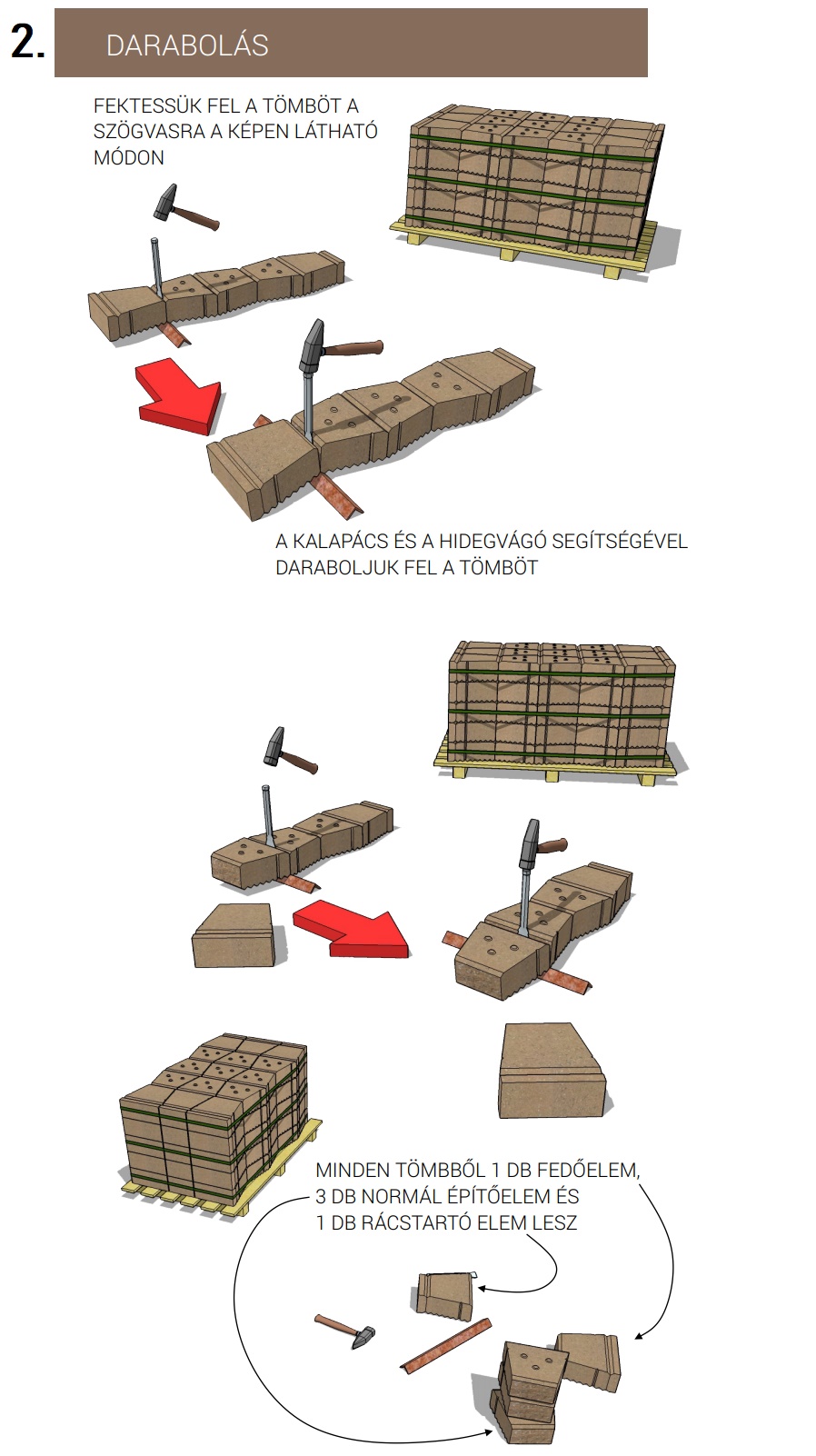 2. DARABOLÁS

FEKTESSÜK FEL A TÖMBÖT A SZÖGVASRA A KÉPEN LÁTHATÓ MÓDON

A KALAPÁCS ÉS A HIDEGVÁGÓ SEGÍTSÉGÉVEL DARABOLJUK FEL A TÖMBÖT

MINDEN TÖMBBŐL 1 DB FEDŐELEM, 3 DB NORMÁL ÉPÍTŐELEM ÉS 1 DB RÁCSTARTÓ ELEM LESZ