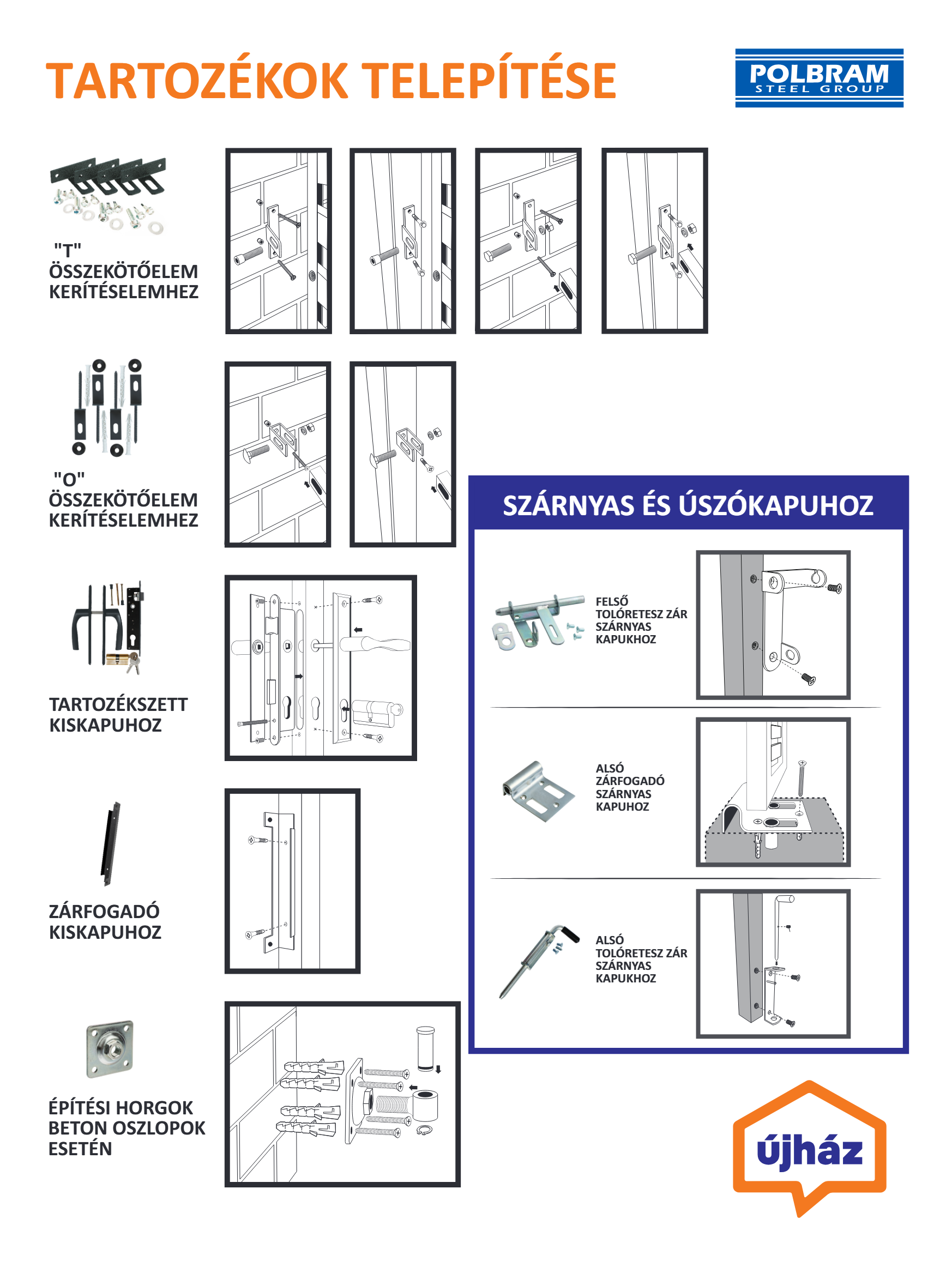 TARTOZÉKOK TELEPÍTÉSE

POLBRAM
STEEL GROUP

"T"
ÖSSZEKÖTŐELEM
KERÍTÉSELEMHEZ

"O"
ÖSSZEKÖTŐELEM
KERÍTÉSELEMHEZ

TARTOZÉKSZETT
KISKAPUHOZ

ZÁRFOGADÓ
KISKAPUHOZ

ÉPÍTÉSI HORGOK
BETON OSZLOPOK
ESETÉN

SZÁRNYAS ÉS ÚSZÓKAPUHOZ

FELSŐ
TOLÓRETESZ ZÁR
SZÁRNYAS
KAPUKHOZ

ALSÓ
ZÁRFOGADÓ
SZÁRNYAS
KAPUHOZ

ALSÓ
TOLÓRETESZ ZÁR
SZÁRNYAS
KAPUKHOZ

újház