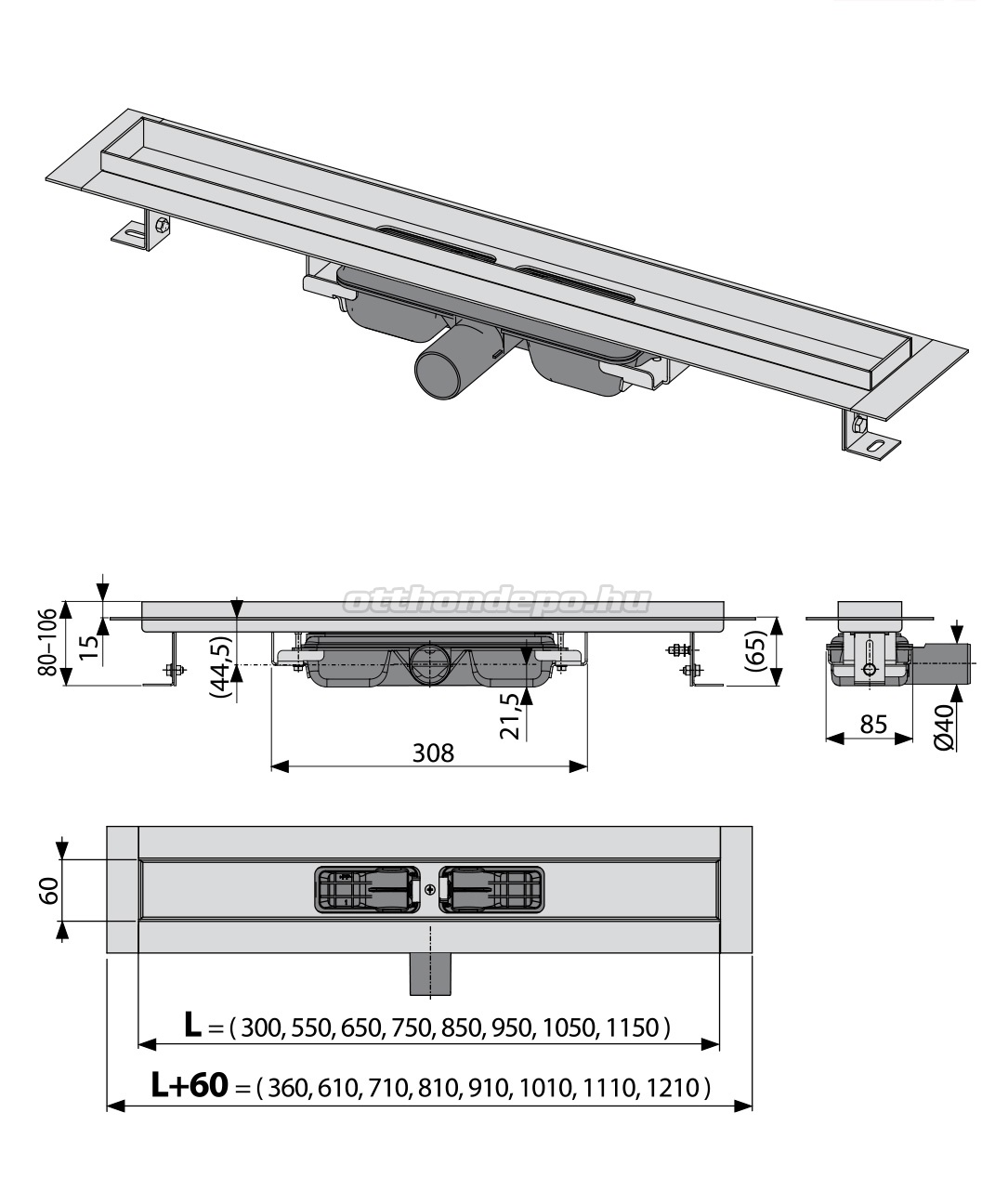 otthondepo.hu

80–106
15
(44,5)
21,5
308
(65)
85
Ø40

60

L = ( 300, 550, 650, 750, 850, 950, 1050, 1150 )

L+60 = ( 360, 610, 710, 810, 910, 1010, 1110, 1210 )